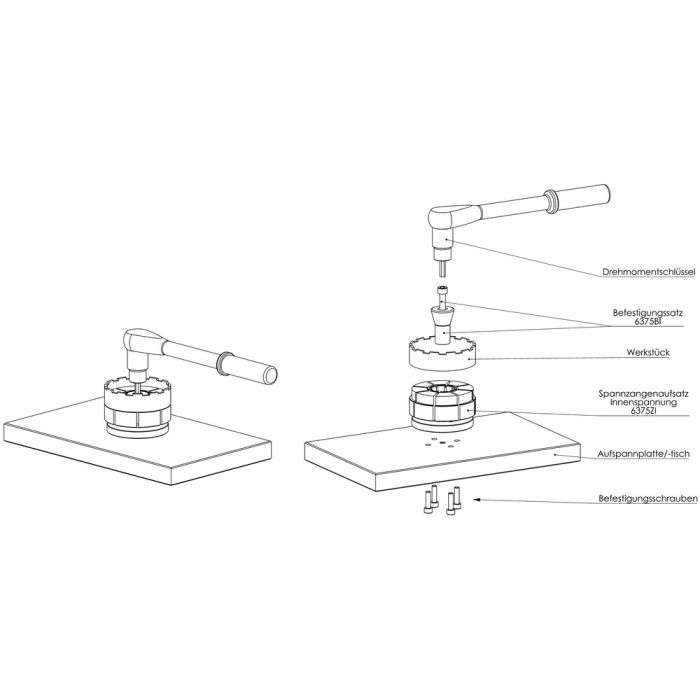 Drehmomentschlüssel

Befestigungssatz
6375BI

Werkstück

Spannzangenaufsatz
Innenspannung
6375ZI

Aufspannplatte/-tisch

Befestigungsschrauben