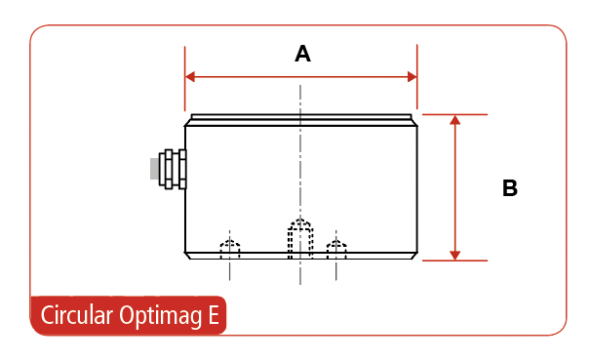 A

B

Circular Optimag E